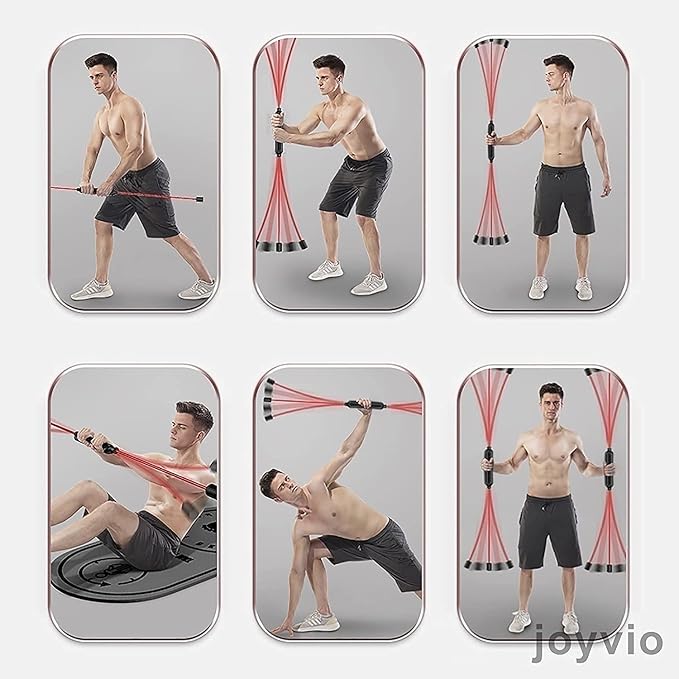 joyvio