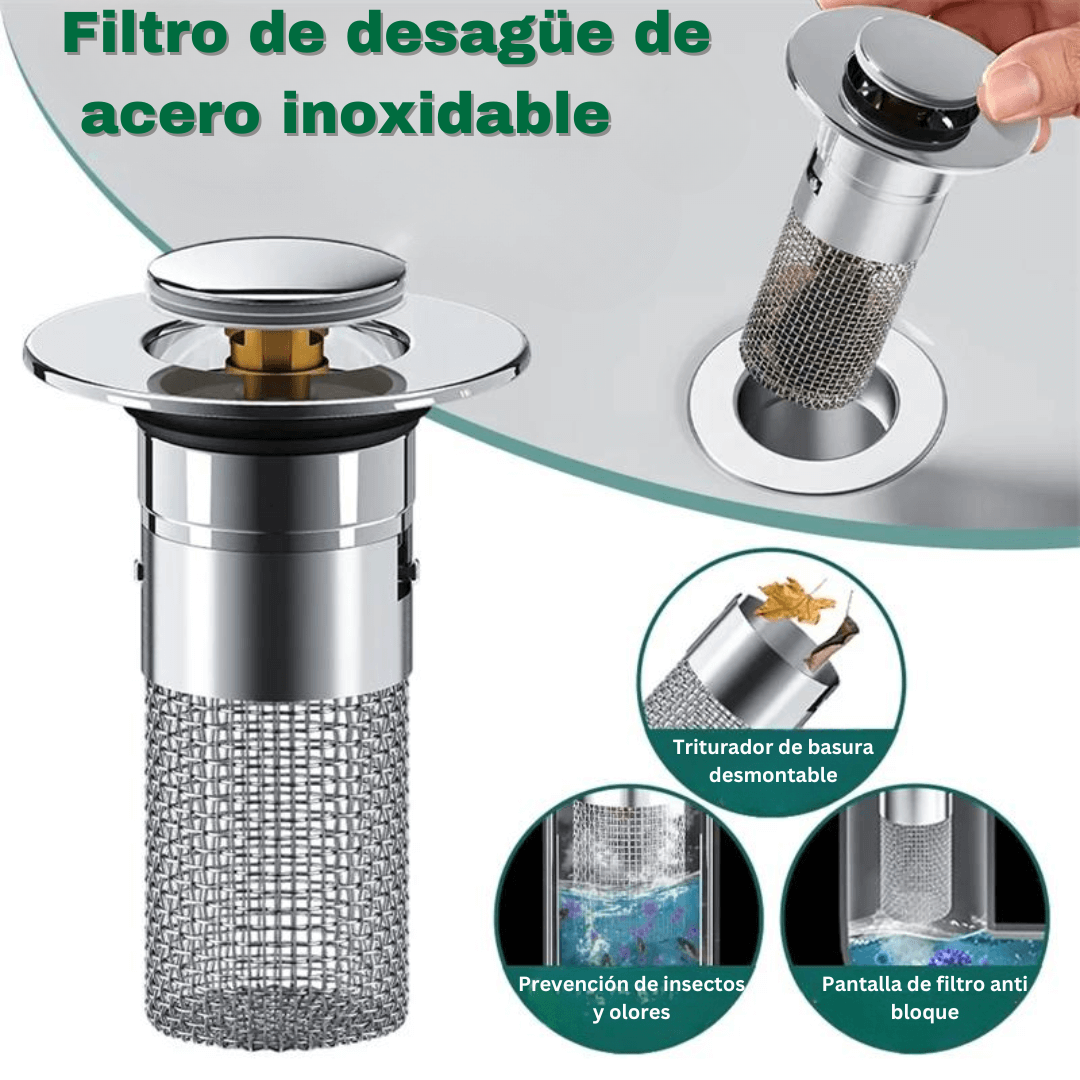 Filtro de desagüe de acero inoxidable

Triturador de basura desmontable

Prevención de insectos y olores

Pantalla de filtro anti bloque