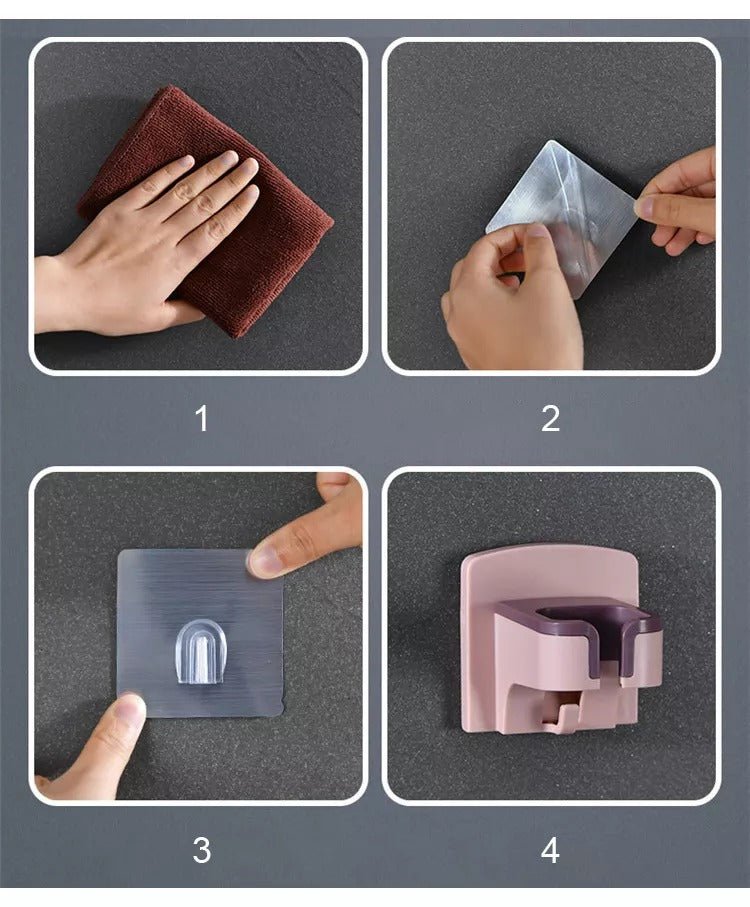 1

2

3

4